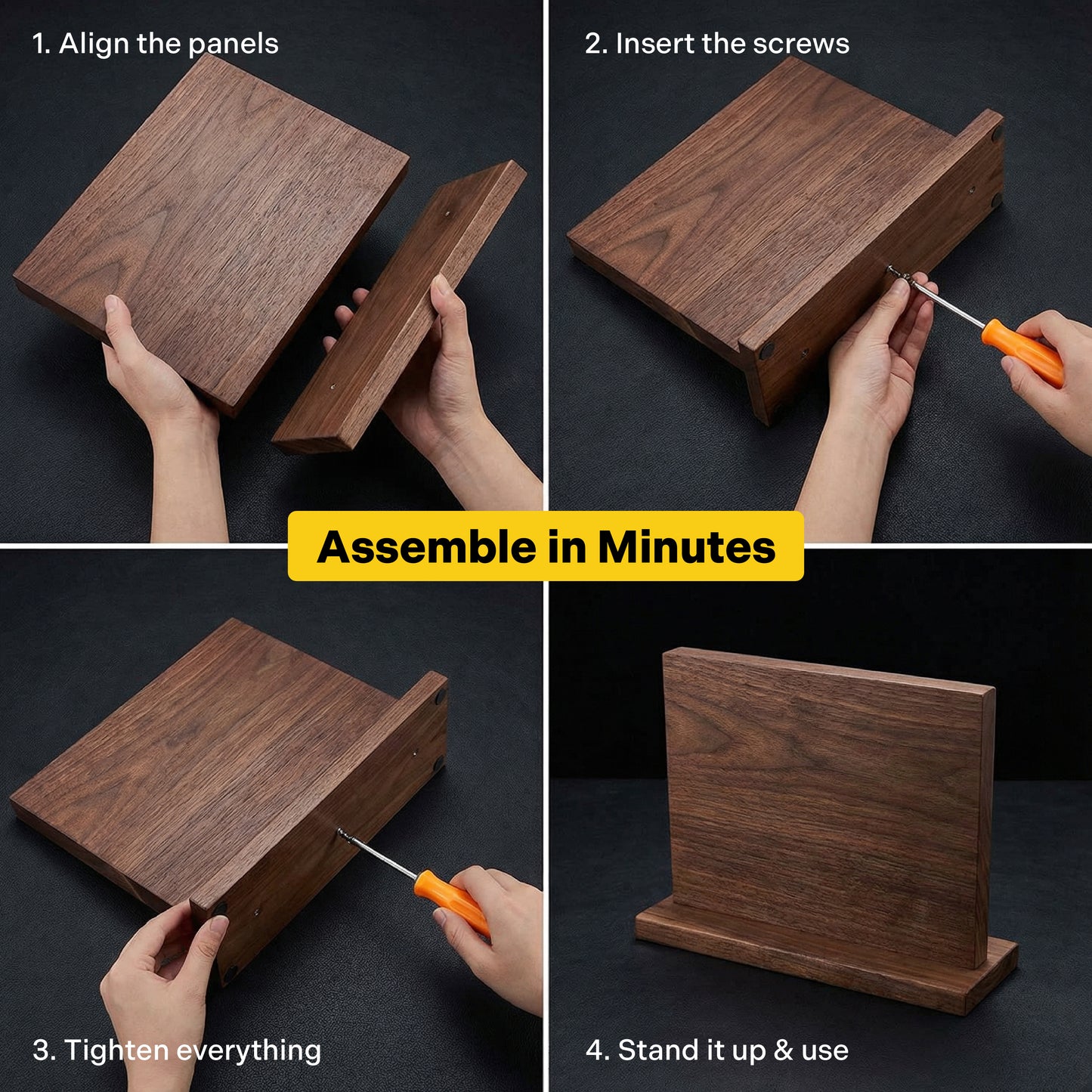 1. Align the panels

2. Insert the screws

Assemble in Minutes

3. Tighten everything

4. Stand it up & use