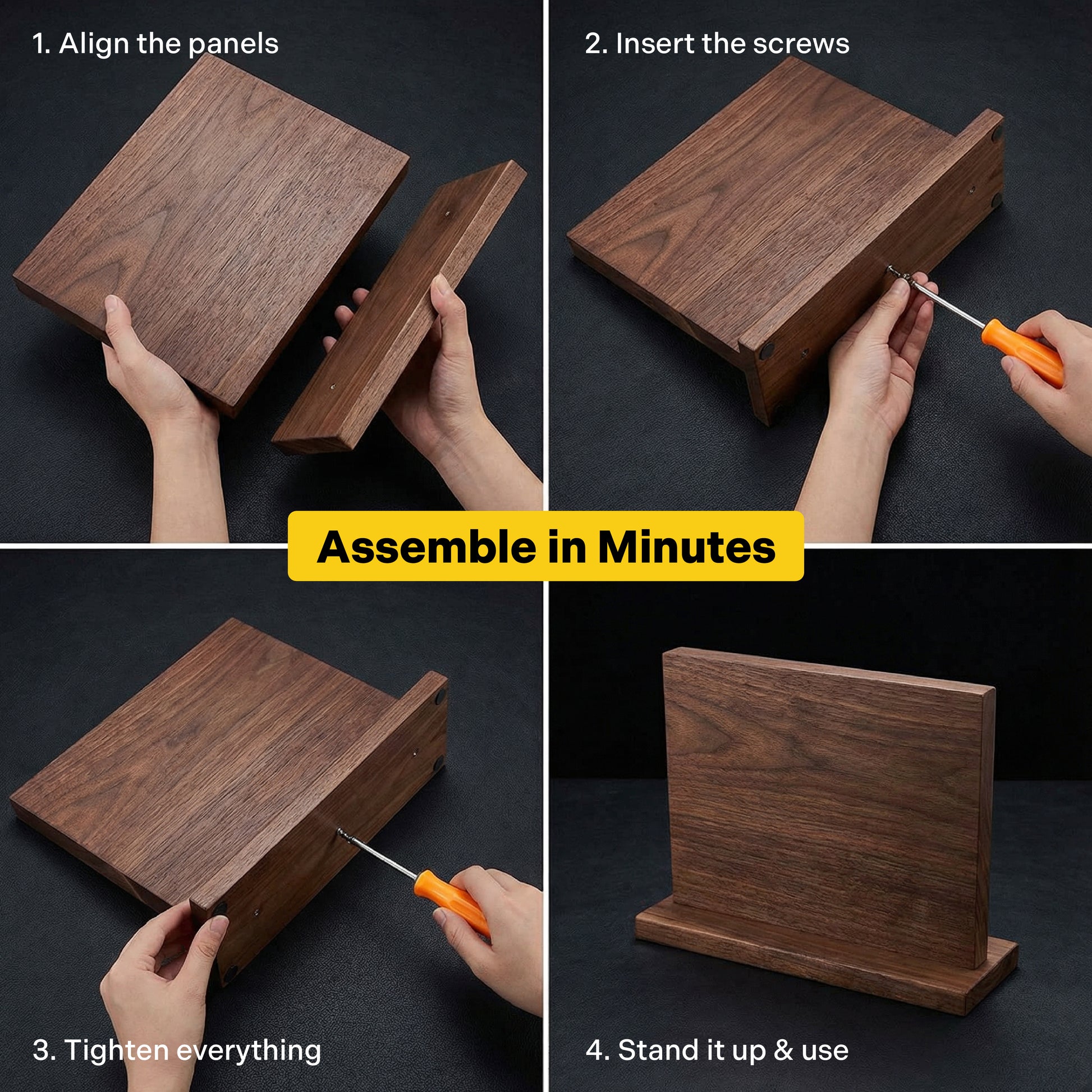 1. Align the panels

2. Insert the screws

Assemble in Minutes

3. Tighten everything

4. Stand it up & use